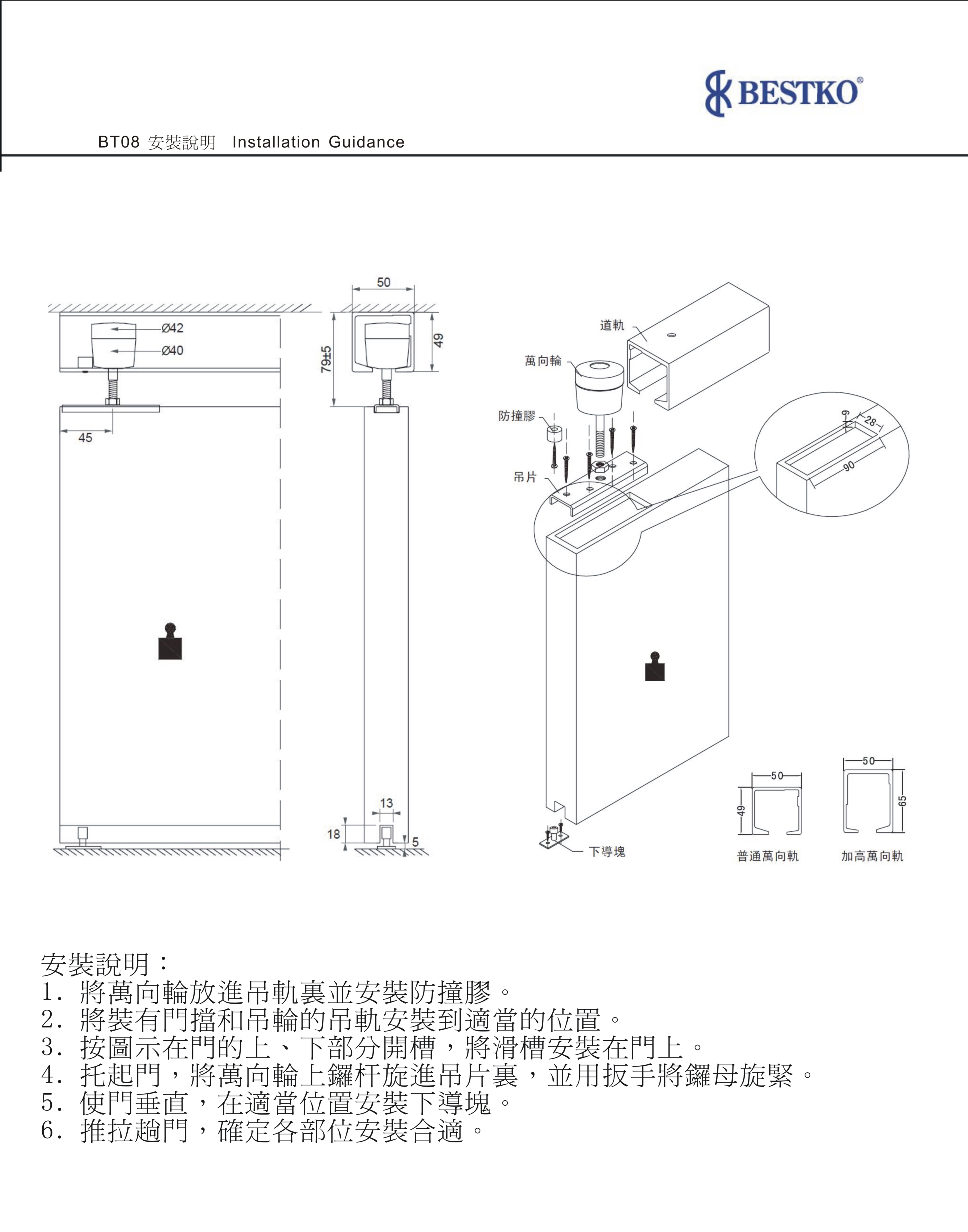 BESTKO®

BT08 安裝說明 Installation Guidance

Ø42
Ø40
45
50
79±5
49
13
18
5

道軌
萬向輪
防撞膠
吊片
9
28
90
下導塊
50
49
普通萬向軌
50
65
加高萬向軌

安裝說明：
1. 將萬向輪放進吊軌裏並安裝防撞膠。
2. 將裝有門擋和吊輪的吊軌安裝到適當的位置。
3. 按圖示在門的上、下部分開槽，將滑槽安裝在門上。
4. 托起門，將萬向輪上鑼杆旋進吊片裏，並用扳手將鑼母旋緊。
5. 使門垂直，在適當位置安裝下導塊。
6. 推拉趟門，確定各部位安裝合適。